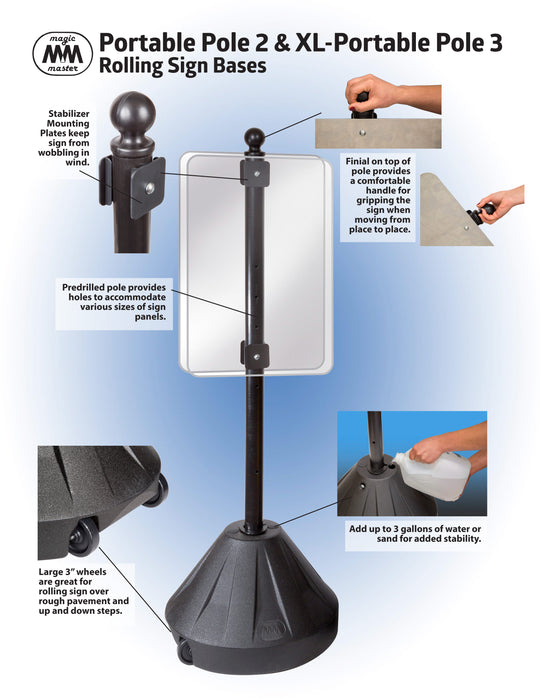 magic MM master

Portable Pole 2 & XL-Portable Pole 3
Rolling Sign Bases

Stabilizer Mounting Plates keep sign from wobbling in wind.

Finial on top of pole provides a comfortable handle for gripping the sign when moving from place to place.

Predrilled pole provides holes to accommodate various sizes of sign panels.

Add up to 3 gallons of water or sand for added stability.

Large 3" wheels are great for rolling sign over rough pavement and up and down steps.